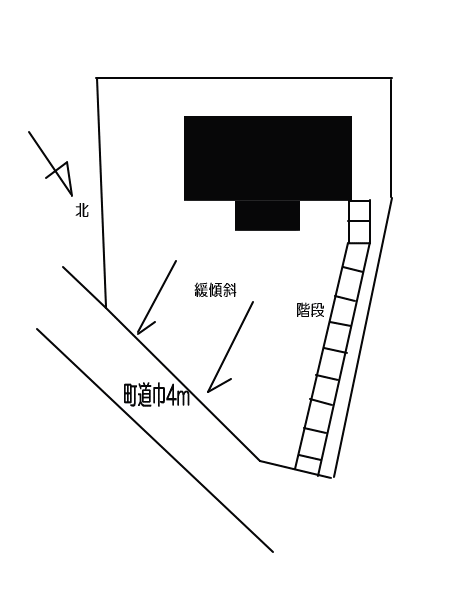 北

緩傾斜

階段

町道巾4m